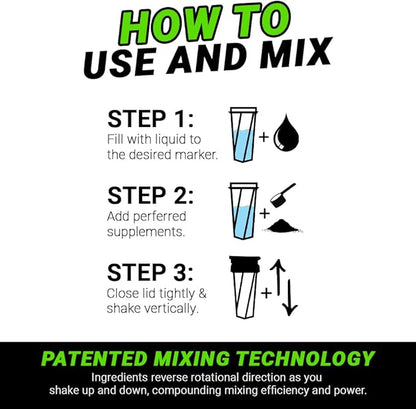 HOW TO
USE AND MIX

STEP 1:
Fill with liquid to the desired marker.

+

STEP 2:
Add perferred supplements.

+

STEP 3:
Close lid tightly & shake vertically.

+

PATENTED MIXING TECHNOLOGY
Ingredients reverse rotational direction as you shake up and down, compounding mixing efficiency and power.