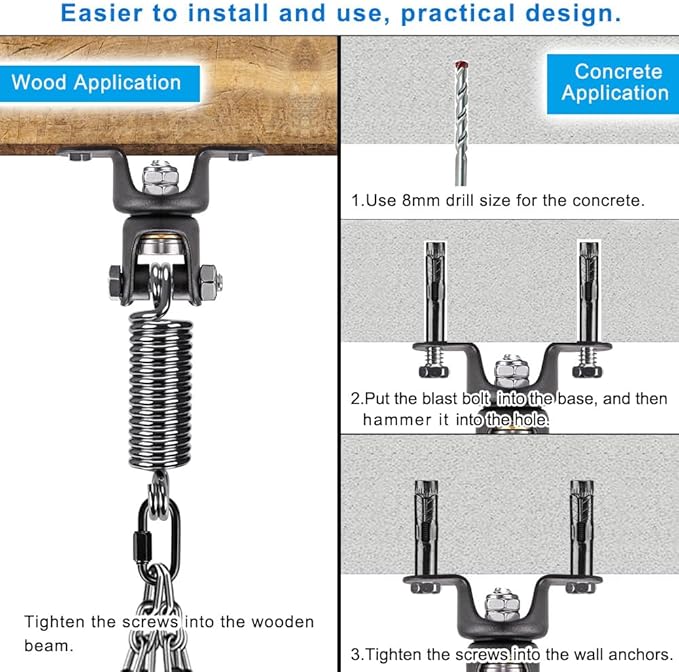 Easier to install and use, practical design.

Wood Application

Tighten the screws into the wooden beam.

Concrete Application

1.Use 8mm drill size for the concrete.

2.Put the blast bolt into the base, and then hammer it into the hole.

3.Tighten the screws into the wall anchors.