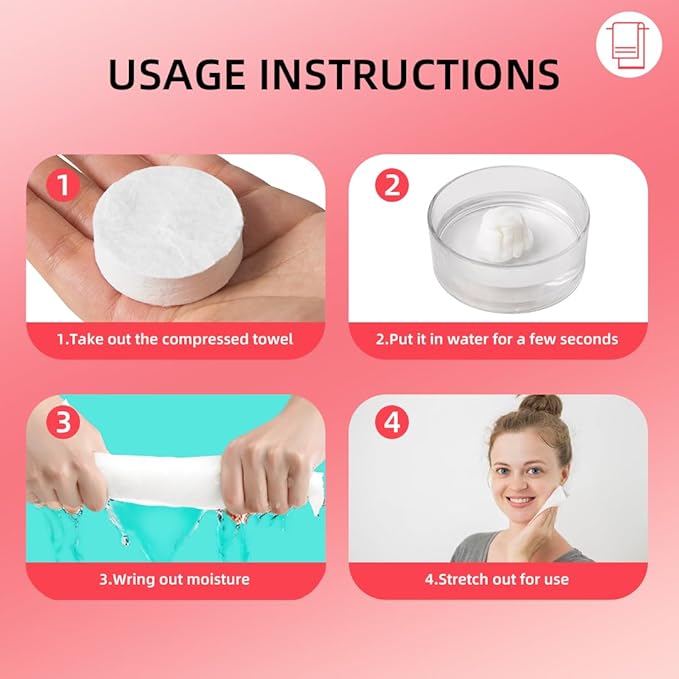 USAGE INSTRUCTIONS

1

1.Take out the compressed towel

2

2.Put it in water for a few seconds

3

3.Wring out moisture

4

4.Stretch out for use