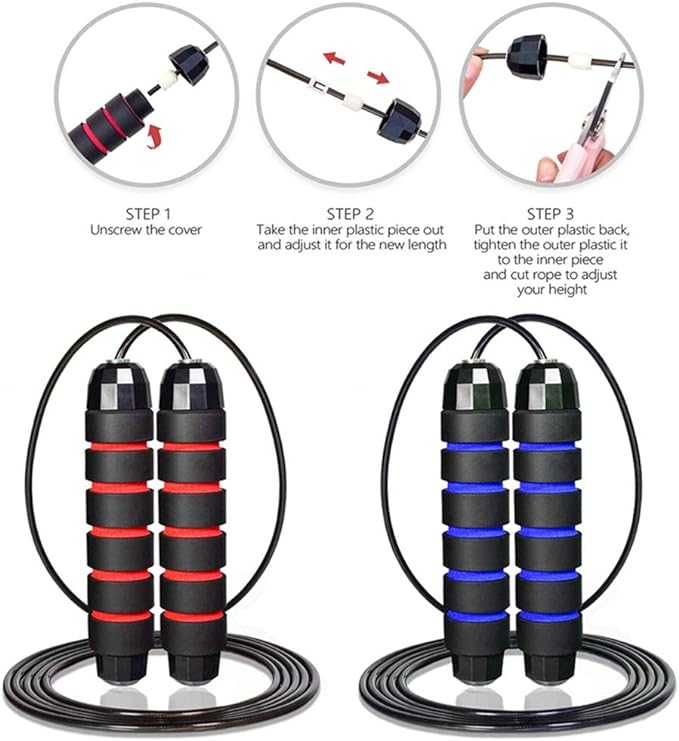 STEP 1
Unscrew the cover

STEP 2
Take the inner plastic piece out and adjust it for the new length

STEP 3
Put the outer plastic back, tighten the outer plastic it to the inner piece and cut rope to adjust your height