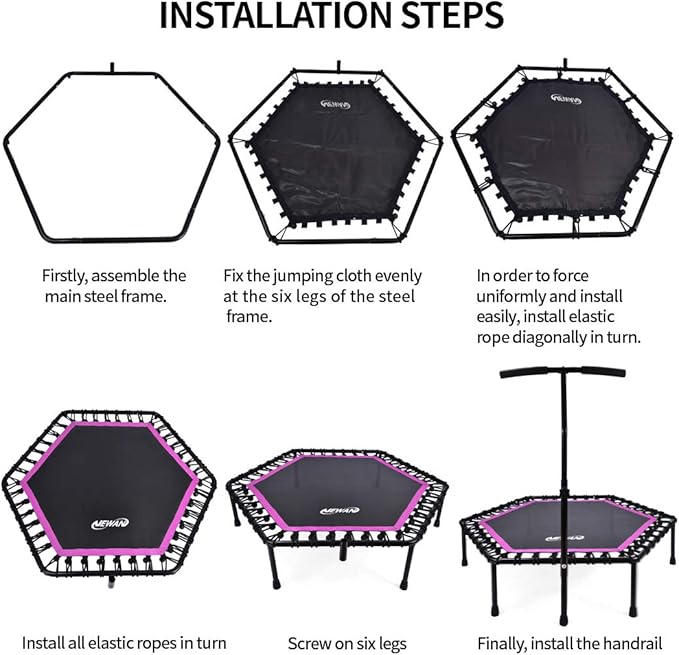 INSTALLATION STEPS

NEWAN

NEWAN

Firstly, assemble the main steel frame.

Fix the jumping cloth evenly at the six legs of the steel frame.

In order to force uniformly and install easily, install elastic rope diagonally in turn.

NEWAN

NEWAN

NEWAN

Install all elastic ropes in turn

Screw on six legs

Finally, install the handrail