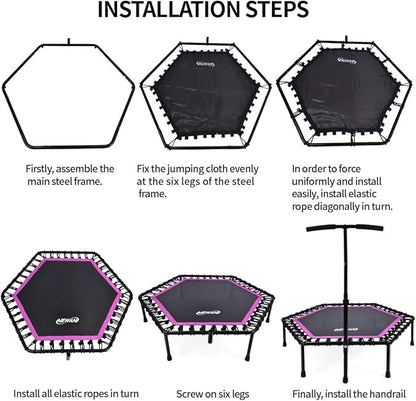 INSTALLATION STEPS

Firstly, assemble the main steel frame.

Fix the jumping cloth evenly at the six legs of the steel frame.

In order to force uniformly and install easily, install elastic rope diagonally in turn.

Install all elastic ropes in turn

Screw on six legs

Finally, install the handrail