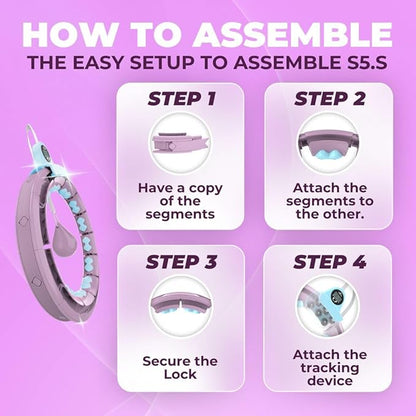 HOW TO ASSEMBLE
THE EASY SETUP TO ASSEMBLE S5.S

STEP 1
Have a copy of the segments

STEP 2
Attach the segments to the other.

STEP 3
Secure the Lock

STEP 4
Attach the tracking device