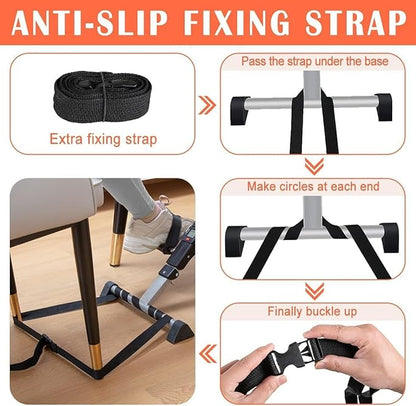 ANTI-SLIP FIXING STRAP

Extra fixing strap

Pass the strap under the base

Make circles at each end

Finally buckle up