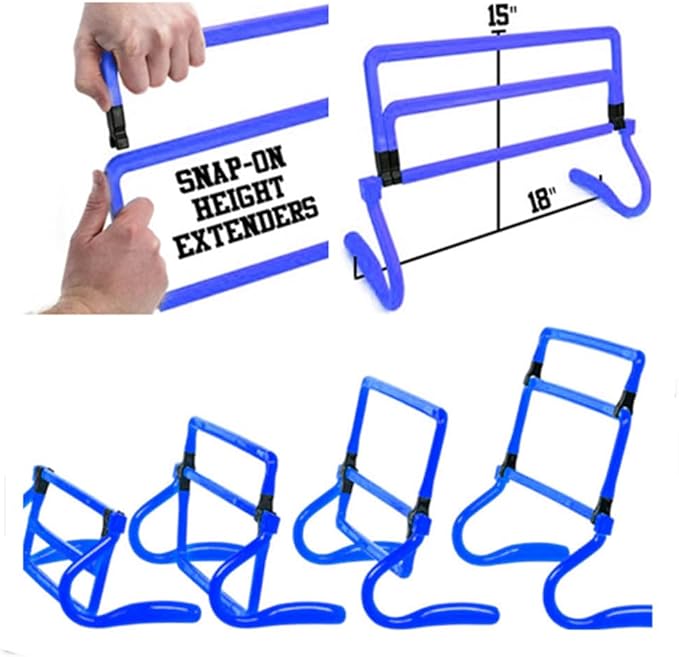 SNAP-ON HEIGHT EXTENDERS

15"

18"