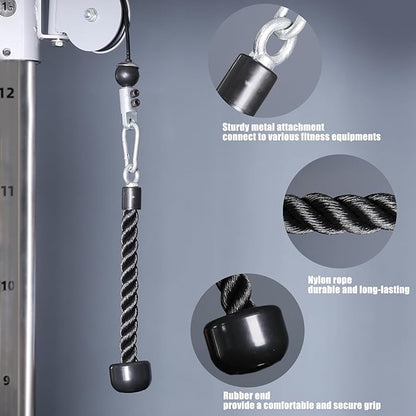 13

12

11

10

9

Sturdy metal attachment
connect to various fitness equipments

Nylon rope
durable and long-lasting

Rubber end
provide a comfortable and secure grip