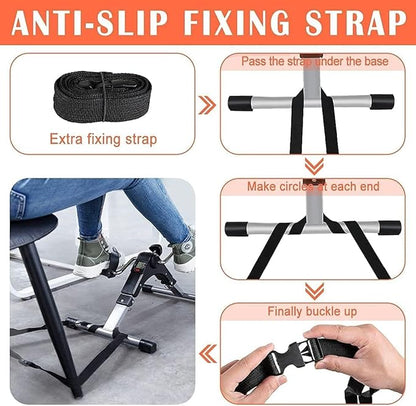 ANTI-SLIP FIXING STRAP

Extra fixing strap

Pass the strap under the base

Make circles at each end

Finally buckle up