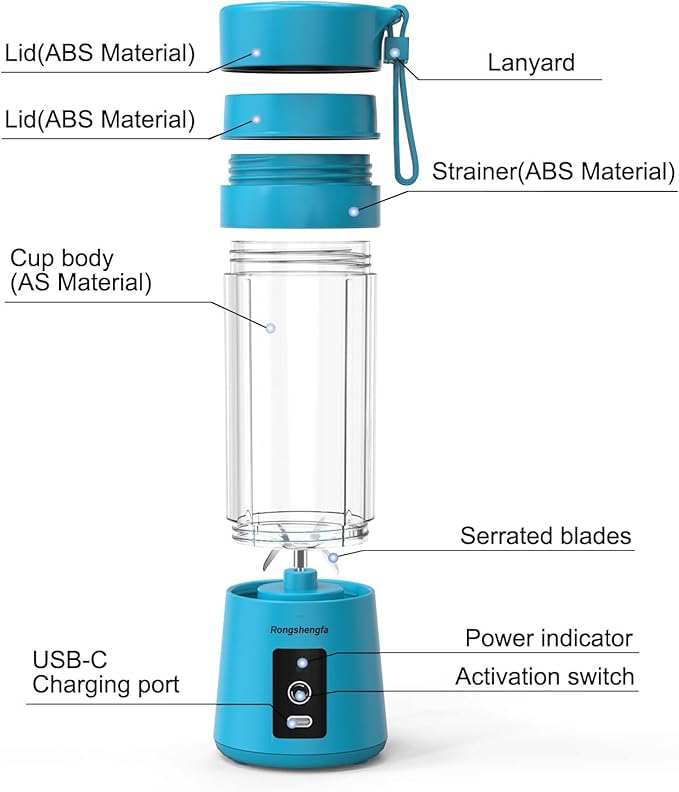 Lid(ABS Material)

Lanyard

Lid(ABS Material)

Strainer(ABS Material)

Cup body
(AS Material)

Serrated blades

Rongshengfa

Power indicator

USB-C
Charging port

Activation switch