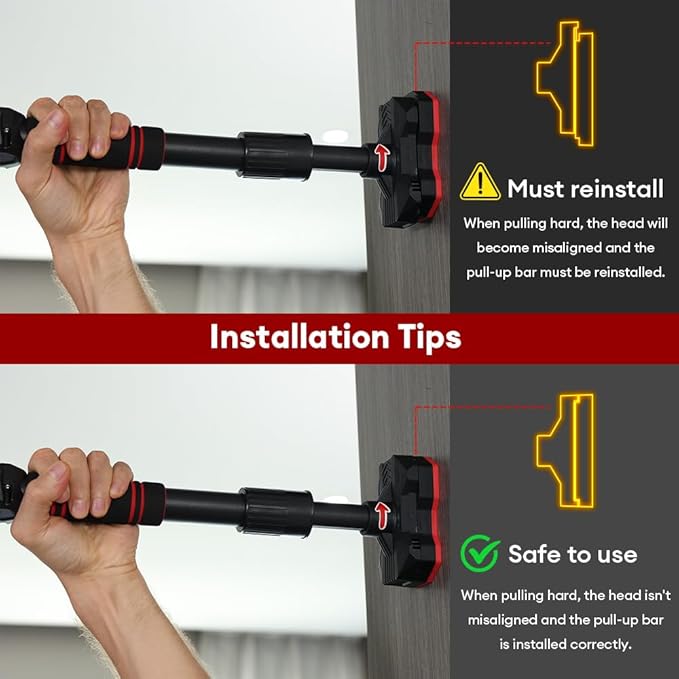 Must reinstall

When pulling hard, the head will become misaligned and the pull-up bar must be reinstalled.

Installation Tips

Safe to use

When pulling hard, the head isn't misaligned and the pull-up bar is installed correctly.