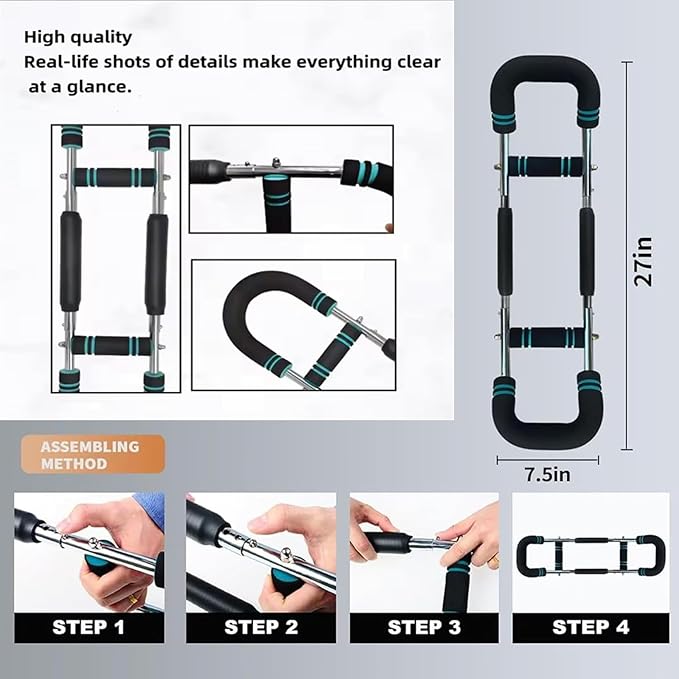 High quality
Real-life shots of details make everything clear at a glance.

27in

7.5in

ASSEMBLING METHOD

STEP 1

STEP 2

STEP 3

STEP 4