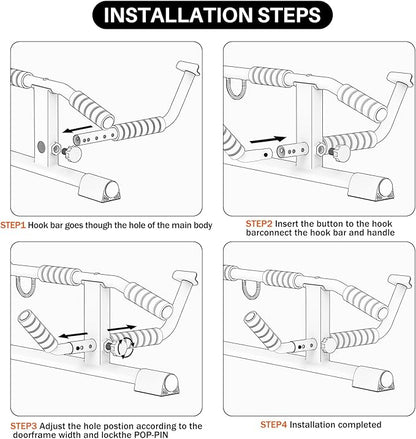 INSTALLATION STEPS

STEP1 Hook bar goes though the hole of the main body

STEP2 Insert the button to the hook barconnect the hook bar and handle

STEP3 Adjust the hole postion according to the doorframe width and lockthe POP-PIN

STEP4 Installation completed