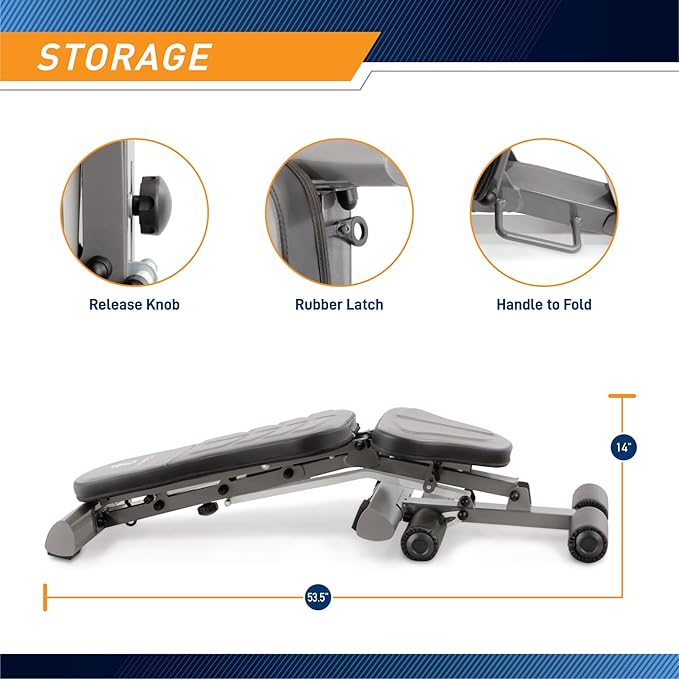 STORAGE

Release Knob

Rubber Latch

Handle to Fold

14"

53.5"