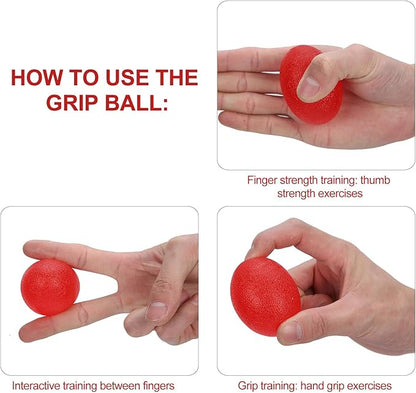 HOW TO USE THE GRIP BALL:

Finger strength training: thumb strength exercises

Interactive training between fingers

Grip training: hand grip exercises