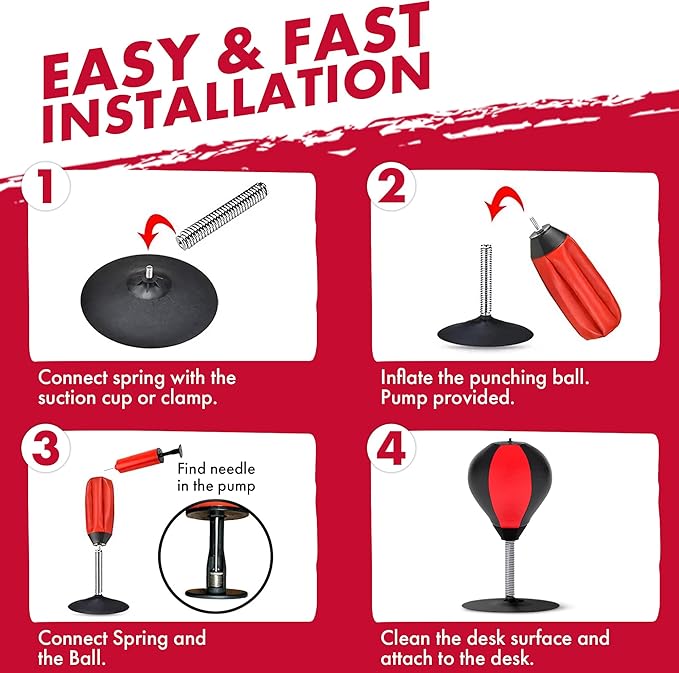 EASY & FAST INSTALLATION

1

Connect spring with the suction cup or clamp.

2

Inflate the punching ball. Pump provided.

3

Find needle in the pump

Connect Spring and the Ball.

4

Clean the desk surface and attach to the desk.