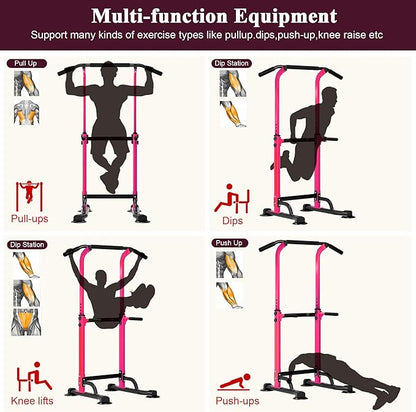 Multi-function Equipment

Support many kinds of exercise types like pullup,dips,push-up,knee raise etc

Pull Up

Pull-ups

Dip Station

Dips

Dip Station

Knee lifts

Push Up

Push-ups