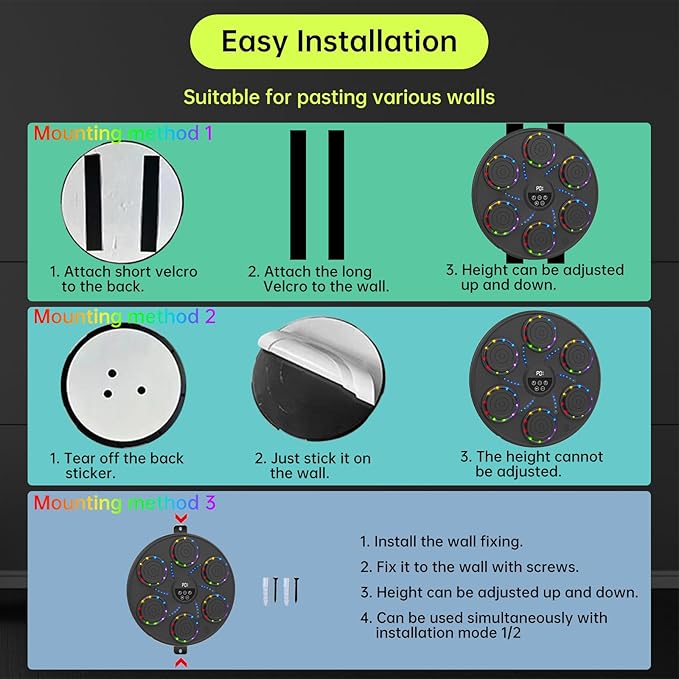 Easy Installation

Suitable for pasting various walls

Mounting method 1

1. Attach short velcro to the back.

2. Attach the long Velcro to the wall.

3. Height can be adjusted up and down.

Mounting method 2

1. Tear off the back sticker.

2. Just stick it on the wall.

3. The height cannot be adjusted.

Mounting method 3

1. Install the wall fixing.

2. Fix it to the wall with screws.

3. Height can be adjusted up and down.

4. Can be used simultaneously with installation mode 1/2