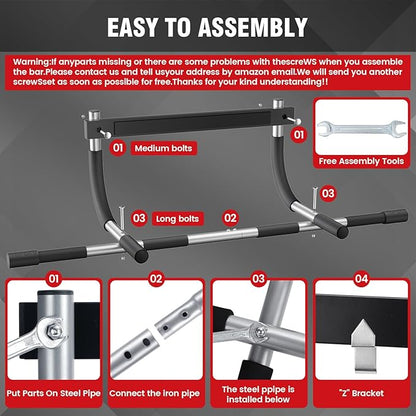 EASY TO ASSEMBLY

Warning:If anyparts missing or there are some problems with thescreWS when you assemble the bar.Please contact us and tell usyour address by amazon email.We will send you another screwSset as soon as possible for free.Thanks for your kind understanding!!

01 Medium bolts

01

Free Assembly Tools

03

03 Long bolts

02

01

Put Parts On Steel Pipe

02

Connect the iron pipe

03

The steel ppipe is installed below

04

"Z" Bracket