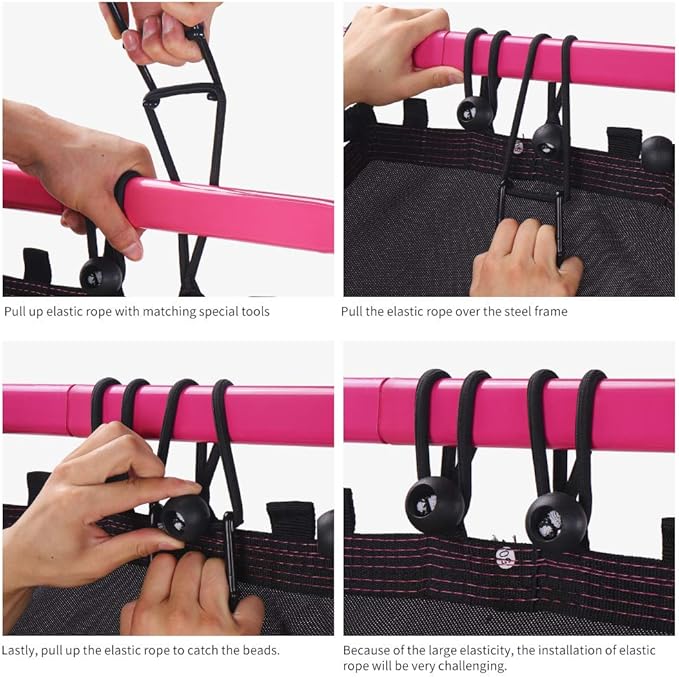 Pull up elastic rope with matching special tools

Pull the elastic rope over the steel frame

Lastly, pull up the elastic rope to catch the beads.

Because of the large elasticity, the installation of elastic rope will be very challenging.