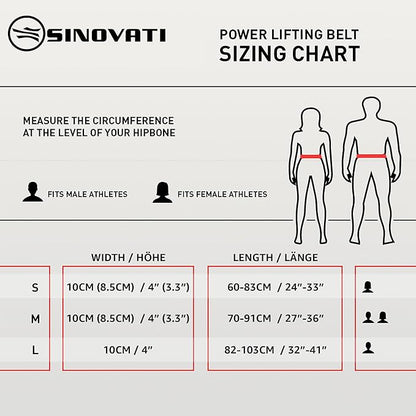 SINOVATI

POWER LIFTING BELT
SIZING CHART

MEASURE THE CIRCUMFERENCE AT THE LEVEL OF YOUR HIPBONE

FITS MALE ATHLETES

FITS FEMALE ATHLETES

|   | WIDTH / HÖHE | LENGTH / LÄNGE |   |
|---|---|---|---|
| S | 10CM (8.5CM) / 4" (3.3") | 60-83CM / 24"-33" |   |
| M | 10CM (8.5CM) / 4" (3.3") | 70-91CM / 27"-36" |   |
| L | 10CM / 4" | 82-103CM / 32"-41" |   |