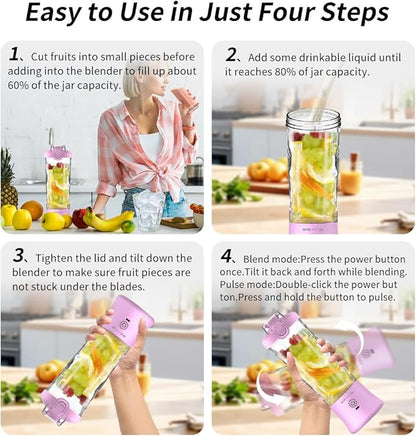 Easy to Use in Just Four Steps

1、Cut fruits into small pieces before adding into the blender to fill up about 60% of the jar capacity.

2、Add some drinkable liquid until it reaches 80% of jar capacity.

3、Tighten the lid and tilt down the blender to make sure fruit pieces are not stuck under the blades.

4、Blend mode:Press the power button once.Tilt it back and forth while blending. Pulse mode:Double-click the power but ton.Press and hold the button to pulse.