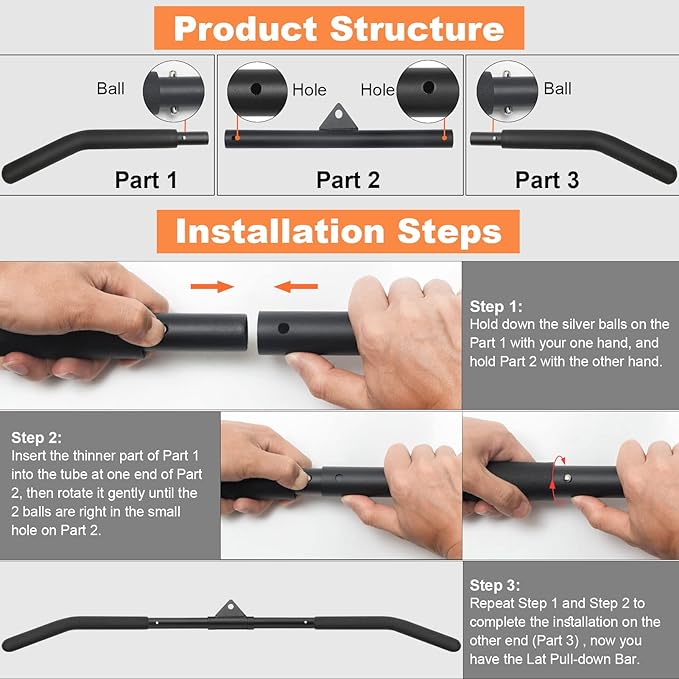 Product Structure

Ball

Part 1

Hole

Hole

Part 2

Ball

Part 3

Installation Steps

Step 1:
Hold down the silver balls on the Part 1 with your one hand, and hold Part 2 with the other hand.

Step 2:
Insert the thinner part of Part 1 into the tube at one end of Part 2, then rotate it gently until the 2 balls are right in the small hole on Part 2.

Step 3:
Repeat Step 1 and Step 2 to complete the installation on the other end (Part 3) , now you have the Lat Pull-down Bar.