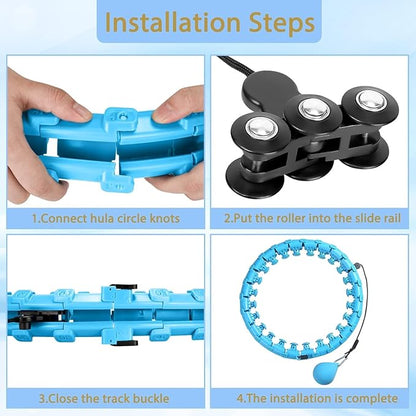 Installation Steps

1.Connect hula circle knots

2.Put the roller into the slide rail

3.Close the track buckle

4.The installation is complete