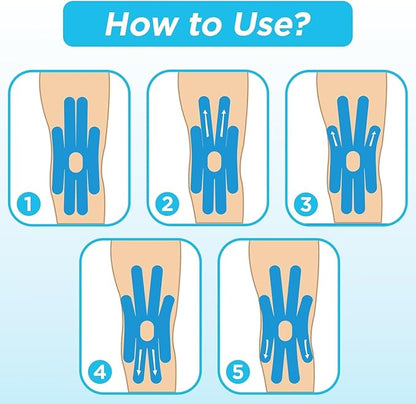 How to Use?

1

2

3

4

5