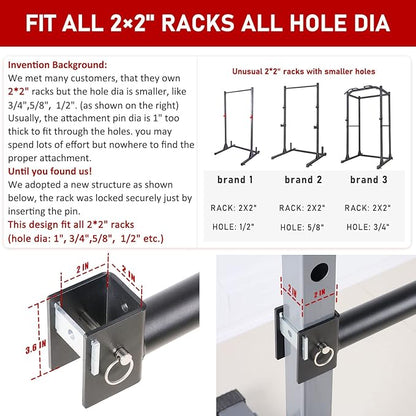 FIT ALL 2×2" RACKS ALL HOLE DIA

Invention Background:
We met many customers, that they own 2*2" racks but the hole dia is smaller, like 3/4",5/8", 1/2". (as shown on the right) Usually, the attachment pin dia is 1" too thick to fit through the holes. you may spend lots of effort but nowhere to find the proper attachment.
Until you found us!
We adopted a new structure as shown below, the rack was locked securely just by inserting the pin.
This design fit all 2*2" racks (hole dia: 1", 3/4",5/8", 1/2" etc.)

Unusual 2*2" racks with smaller holes

| brand 1 | brand 2 | brand 3 |
|---|---|---|
| RACK: 2X2" | RACK: 2X2" | RACK: 2X2" |
| HOLE: 1/2" | HOLE: 5/8" | HOLE: 3/4" |

2 IN
2 IN
3.6 IN

2 IN
2 IN