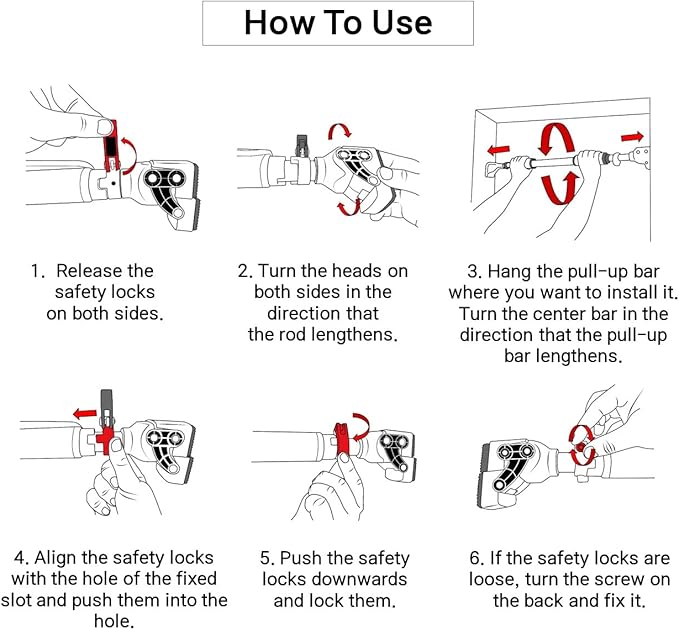 How To Use

1. Release the safety locks on both sides.

2. Turn the heads on both sides in the direction that the rod lengthens.

3. Hang the pull-up bar where you want to install it. Turn the center bar in the direction that the pull-up bar lengthens.

4. Align the safety locks with the hole of the fixed slot and push them into the hole.

5. Push the safety locks downwards and lock them.

6. If the safety locks are loose, turn the screw on the back and fix it.