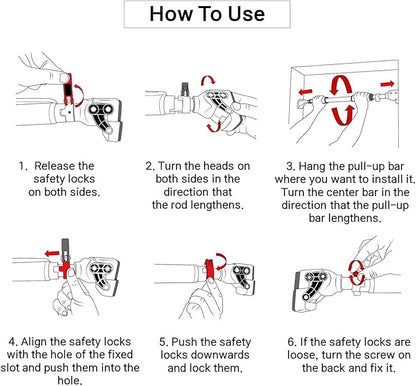 How To Use

1. Release the safety locks on both sides.

2. Turn the heads on both sides in the direction that the rod lengthens.

3. Hang the pull-up bar where you want to install it. Turn the center bar in the direction that the pull-up bar lengthens.

4. Align the safety locks with the hole of the fixed slot and push them into the hole.

5. Push the safety locks downwards and lock them.

6. If the safety locks are loose, turn the screw on the back and fix it.