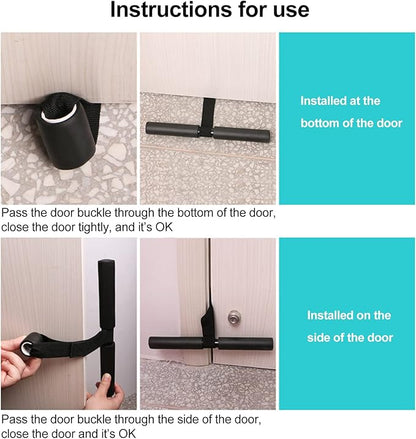 Instructions for use

Installed at the bottom of the door

Pass the door buckle through the bottom of the door, close the door tightly, and it's OK

Installed on the side of the door

Pass the door buckle through the side of the door, close the door and it's OK