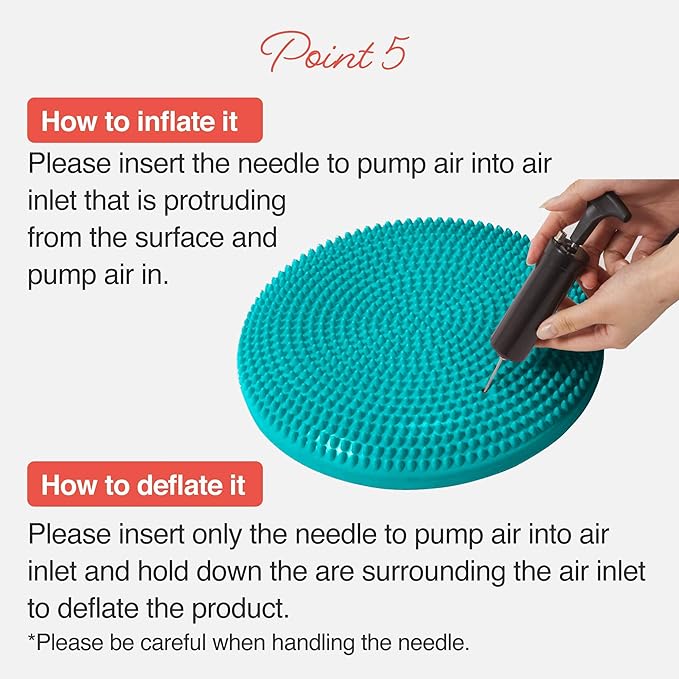 Point 5

How to inflate it

Please insert the needle to pump air into air inlet that is protruding from the surface and pump air in.

How to deflate it

Please insert only the needle to pump air into air inlet and hold down the are surrounding the air inlet to deflate the product.
*Please be careful when handling the needle.