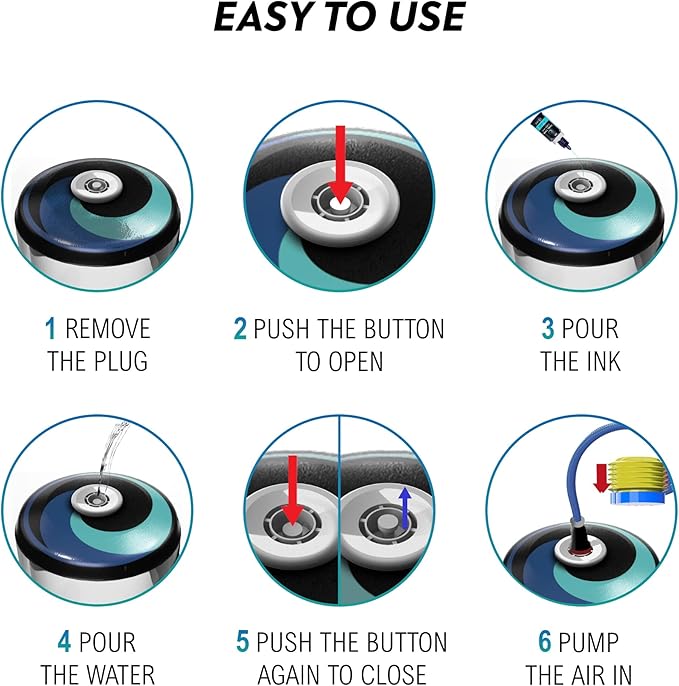 EASY TO USE

1 REMOVE THE PLUG

2 PUSH THE BUTTON TO OPEN

3 POUR THE INK

4 POUR THE WATER

5 PUSH THE BUTTON AGAIN TO CLOSE

6 PUMP THE AIR IN