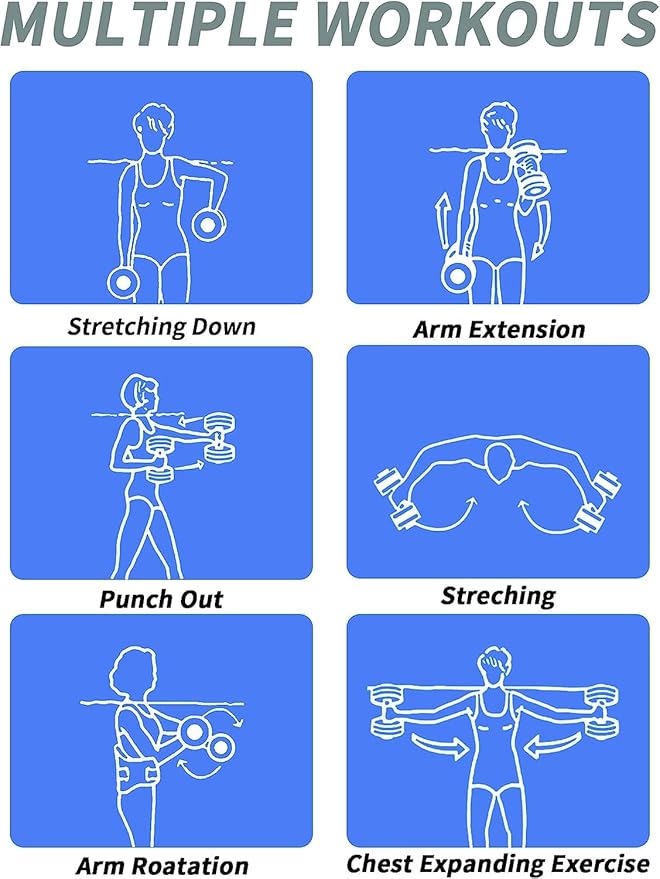 MULTIPLE WORKOUTS

Stretching Down

Arm Extension

Punch Out

Streching

Arm Roatation

Chest Expanding Exercise