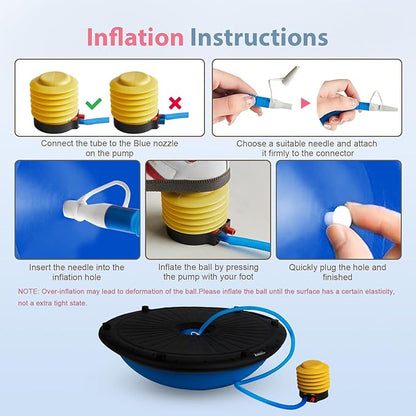 Inflation Instructions

Connect the tube to the Blue nozzle on the pump

Choose a suitable needle and attach it firmly to the connector

Insert the needle into the inflation hole

Inflate the ball by pressing the pump with your foot

Quickly plug the hole and finished

NOTE: Over-inflation may lead to deformation of the ball.Please inflate the ball until the surface has a certain elasticity, not a extra tight state.