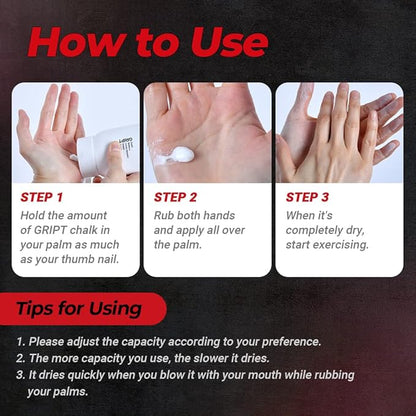 How to Use

STEP 1
Hold the amount of GRIPT chalk in your palm as much as your thumb nail.

STEP 2
Rub both hands and apply all over the palm.

STEP 3
When it's completely dry, start exercising.

Tips for Using

1. Please adjust the capacity according to your preference.
2. The more capacity you use, the slower it dries.
3. It dries quickly when you blow it with your mouth while rubbing your palms.