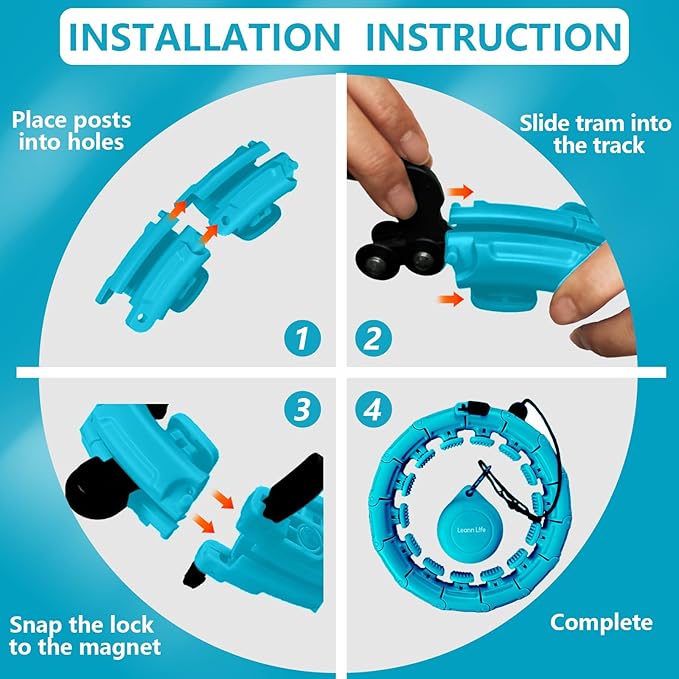 INSTALLATION INSTRUCTION

Place posts into holes

1

Slide tram into the track

2

3

Snap the lock to the magnet

4

Leann Life

Complete