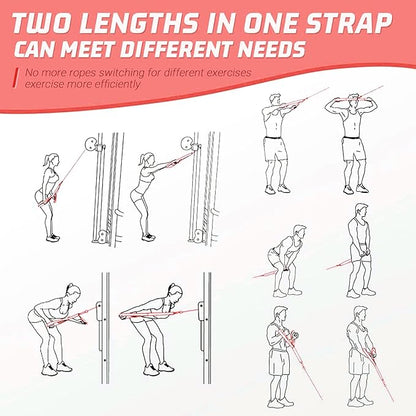 TWO LENGTHS IN ONE STRAP
CAN MEET DIFFERENT NEEDS

No more ropes switching for different exercises
exercise more efficiently