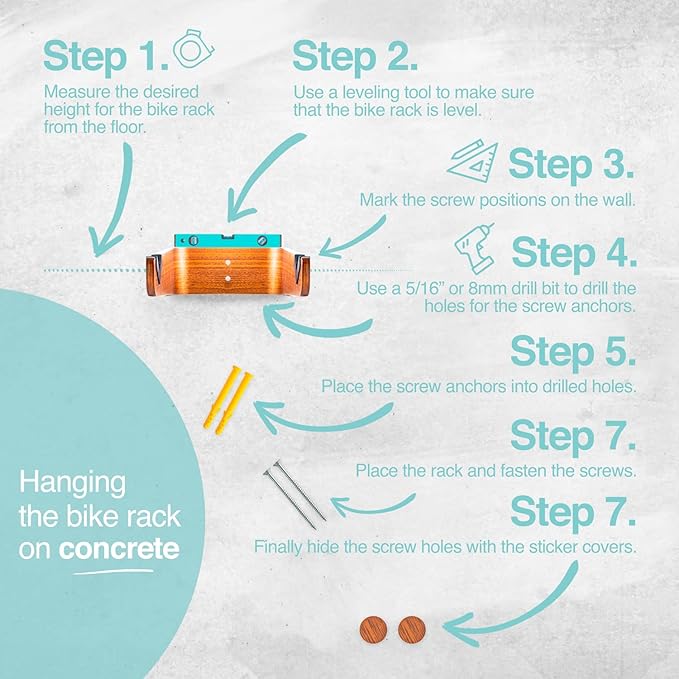 Step 1.
Measure the desired height for the bike rack from the floor.

Step 2.
Use a leveling tool to make sure that the bike rack is level.

Step 3.
Mark the screw positions on the wall.

Step 4.
Use a 5/16" or 8mm drill bit to drill the holes for the screw anchors.

Step 5.
Place the screw anchors into drilled holes.

Step 7.
Place the rack and fasten the screws.

Step 7.
Finally hide the screw holes with the sticker covers.

Hanging the bike rack on concrete