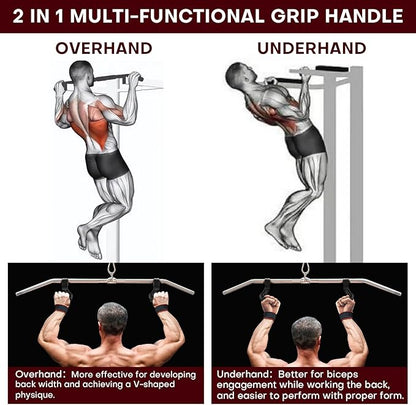 2 IN 1 MULTI-FUNCTIONAL GRIP HANDLE

OVERHAND

UNDERHAND

Overhand: More effective for developing back width and achieving a V-shaped physique.

Underhand: Better for biceps engagement while working the back, and easier to perform with proper form.