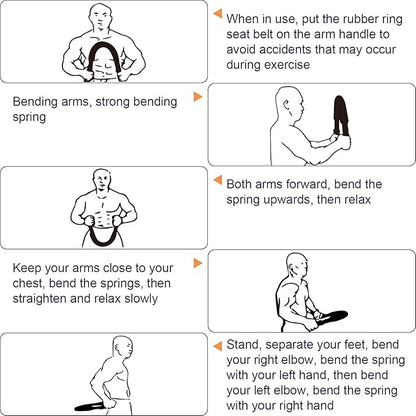 When in use, put the rubber ring seat belt on the arm handle to avoid accidents that may occur during exercise

Bending arms, strong bending spring

Both arms forward, bend the spring upwards, then relax

Keep your arms close to your chest, bend the springs, then straighten and relax slowly

Stand, separate your feet, bend your right elbow, bend the spring with your left hand, then bend your left elbow, bend the spring with your right hand