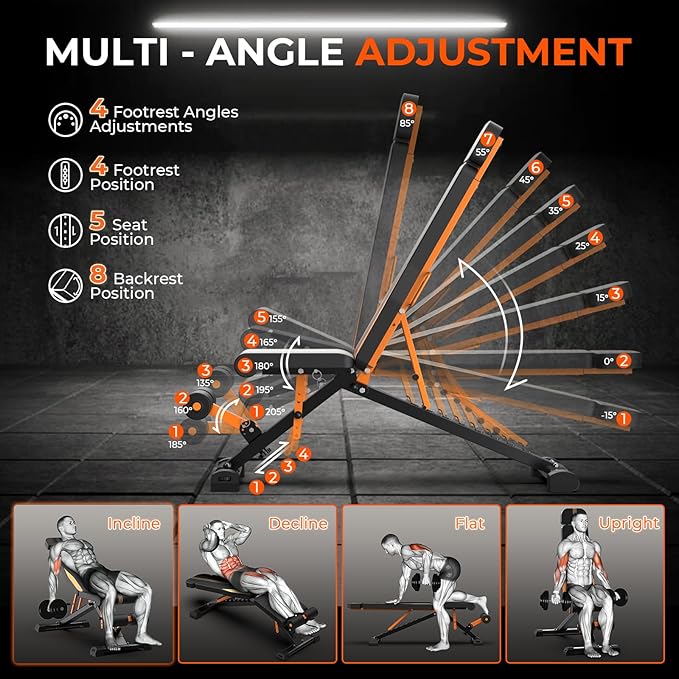 MULTI - ANGLE ADJUSTMENT

4 Footrest Angles Adjustments

4 Footrest Position

5 Seat Position

8 Backrest Position

8 85°
7 55°
6 45°
5 35°
4 25°
3 15°
2 0°
1 -15°

5 155°
4 165°
3 180°
2 195°
1 205°

3 135°
2 160°
1 185°

1 2 3 4

Incline

Decline

Flat

Upright