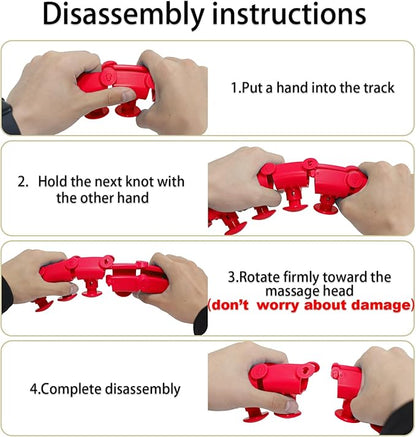 Disassembly instructions

1.Put a hand into the track

2. Hold the next knot with the other hand

3.Rotate firmly toward the massage head
(don't worry about damage)

4.Complete disassembly