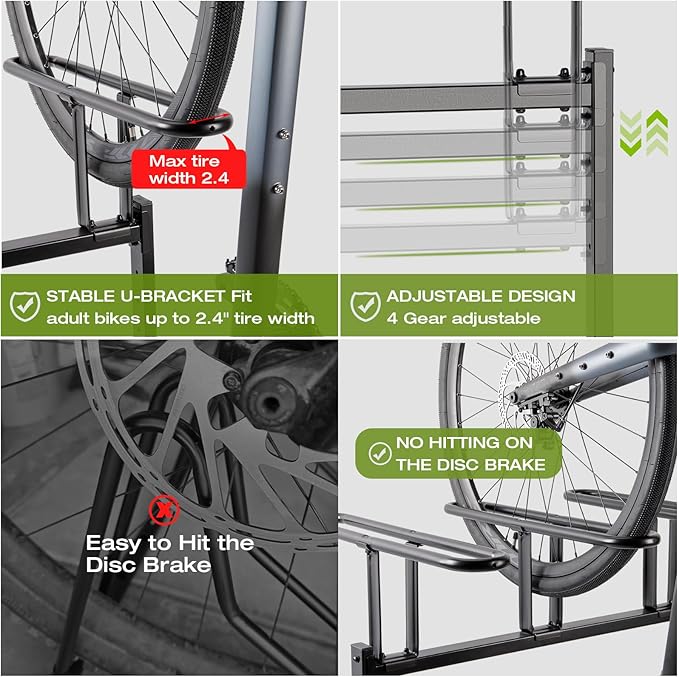 Max tire width 2.4

STABLE U-BRACKET Fit adult bikes up to 2.4" tire width

ADJUSTABLE DESIGN 4 Gear adjustable

Easy to Hit the Disc Brake

NO HITTING ON THE DISC BRAKE