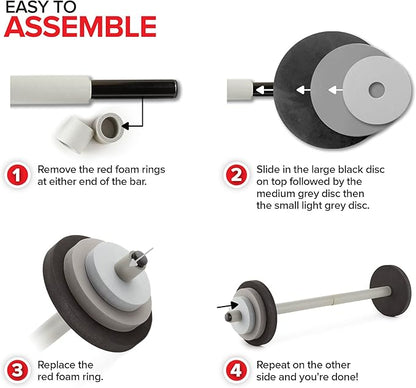 EASY TO
ASSEMBLE

1 Remove the red foam rings at either end of the bar.

2 Slide in the large black disc on top followed by the medium grey disc then the small light grey disc.

3 Replace the red foam ring.

4 Repeat on the other side and you're done!