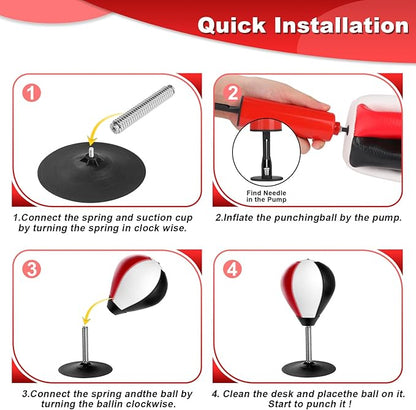 Quick Installation

1

1.Connect the spring and suction cup by turning the spring in clock wise.

2

Find Needle in the Pump

2.Inflate the punchingball by the pump.

3

3.Connect the spring andthe ball by turning the ballin clockwise.

4

4. Clean the desk and placethe ball on it. Start to punch it !