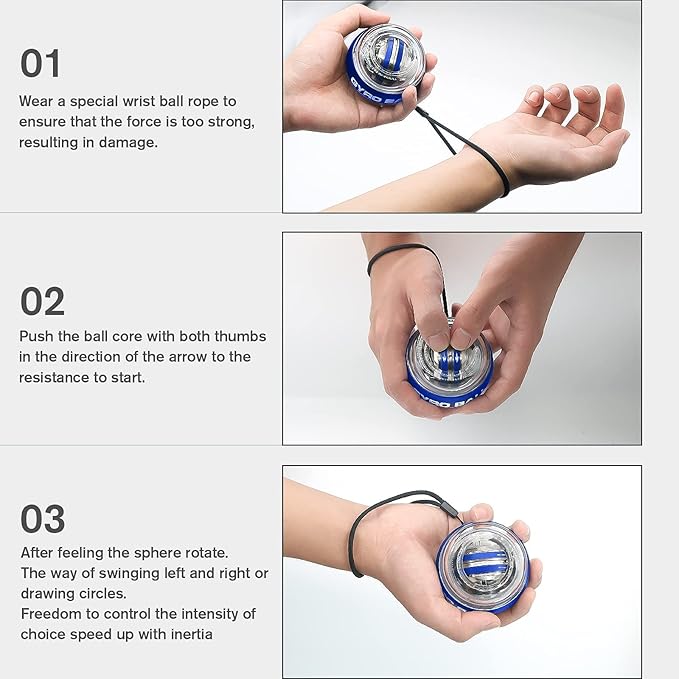 01

Wear a special wrist ball rope to ensure that the force is too strong, resulting in damage.

GYRO BA

02

Push the ball core with both thumbs in the direction of the arrow to the resistance to start.

GYRO BALL

03

After feeling the sphere rotate.
The way of swinging left and right or drawing circles.
Freedom to control the intensity of choice speed up with inertia