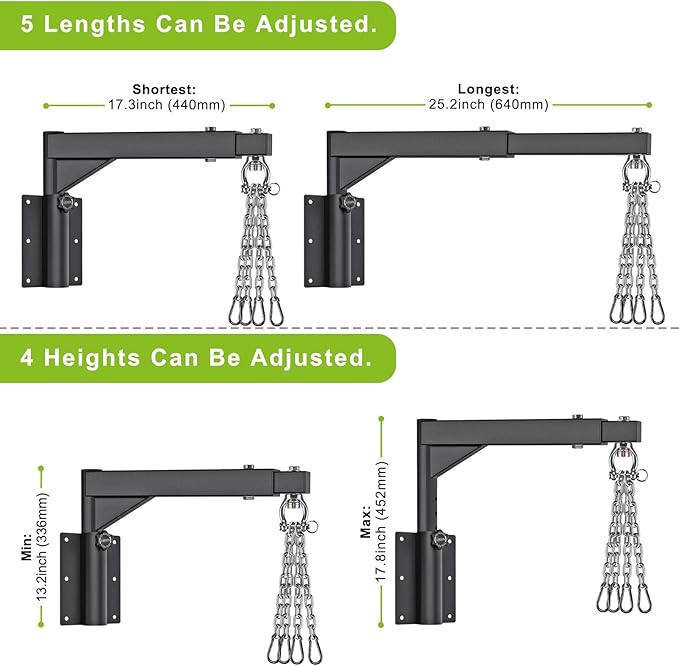 5 Lengths Can Be Adjusted.

Shortest:
17.3inch (440mm)

Longest:
25.2inch (640mm)

4 Heights Can Be Adjusted.

Min:
13.2inch (336mm)

Max:
17.8inch (452mm)