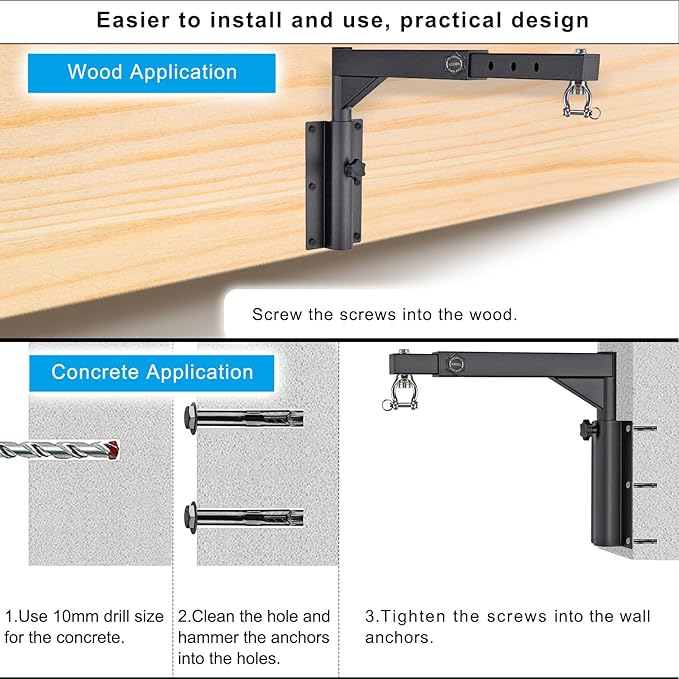 Easier to install and use, practical design

Wood Application

Screw the screws into the wood.

Concrete Application

1.Use 10mm drill size for the concrete.

2.Clean the hole and hammer the anchors into the holes.

3.Tighten the screws into the wall anchors.