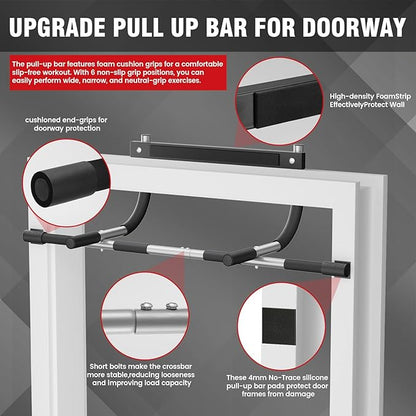 UPGRADE PULL UP BAR FOR DOORWAY

The pull-up bar features foam cushion grips for a comfortable slip-free workout. With 6 non-slip grip positions, you can easily perform wide, narrow, and neutral-grip exercises.

High-density FoamStrip EffectivelyProtect Wall

cushioned end-grips for doorway protection

Short bolts make the crossbar more stable,reducing looseness and improving load capacity

These 4mm No-Trace silicone pull-up bar pads protect door frames from damage